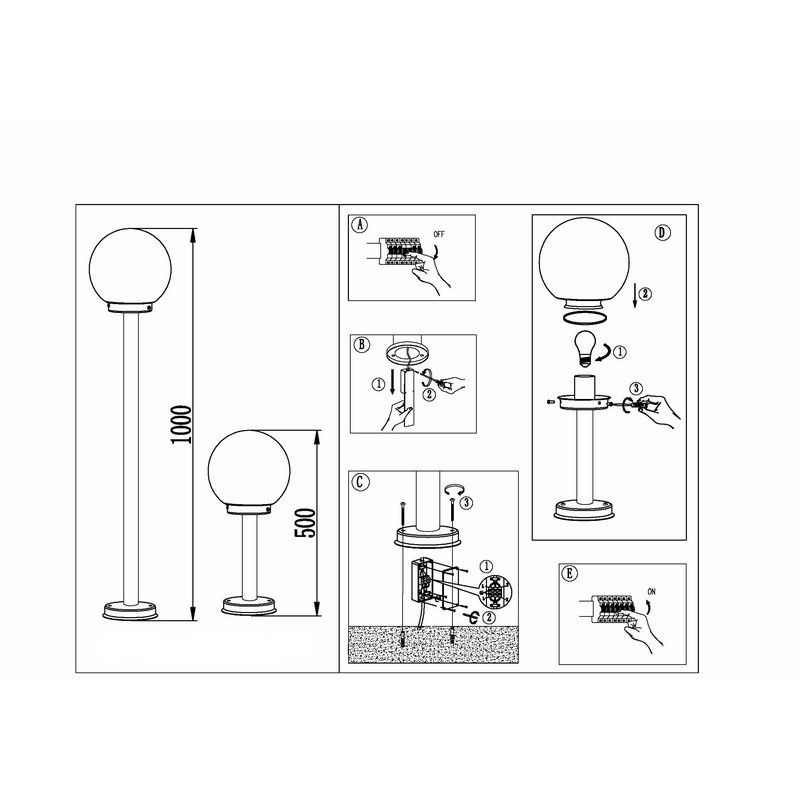 1000
500
A
OFF
B
①
②
C
③
①
②
D
②
①
③
E
ON